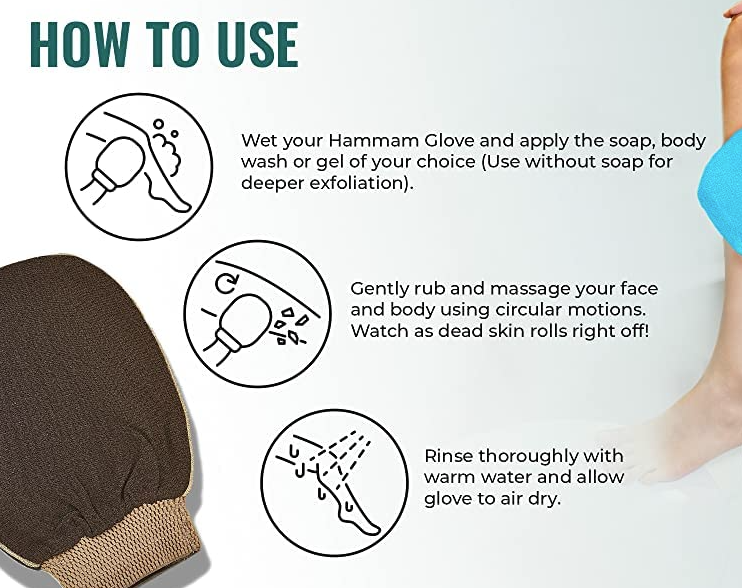 HOW TO USE

Wet your Hammam Glove and apply the soap, body wash or gel of your choice (Use without soap for deeper exfoliation).

Gently rub and massage your face and body using circular motions. Watch as dead skin rolls right off!

Rinse thoroughly with warm water and allow glove to air dry.